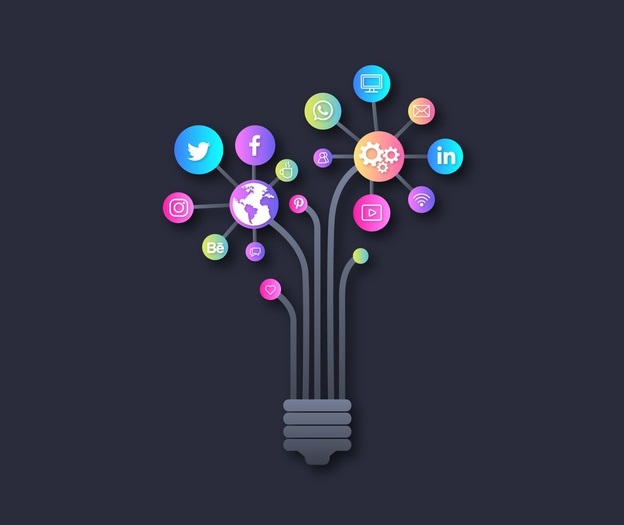 f
in
Bē